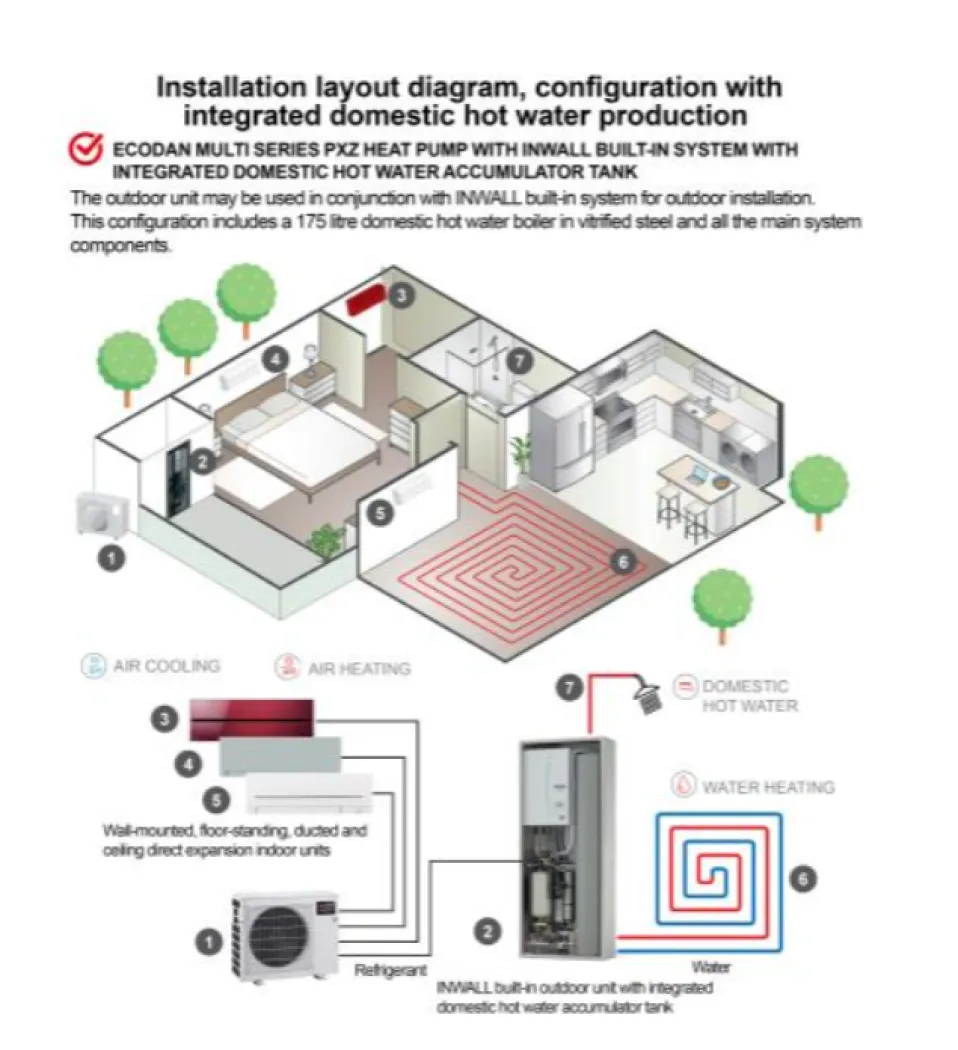 Installation layout diagram, configuration with integrated domestic hot water production

ECODAN MULTI SERIES PXZ HEAT PUMP WITH INWALL BUILT-IN SYSTEM WITH INTEGRATED DOMESTIC HOT WATER ACCUMULATOR TANK

The outdoor unit may be used in conjunction with INWALL built-in system for outdoor installation. This configuration includes a 175 litre domestic hot water boiler in vitrified steel and all the main system components.

3
4
7
2
5
1
6

AIR COOLING
AIR HEATING

7
DOMESTIC HOT WATER

3
4
5

WATER HEATING

Wall-mounted, floor-standing, ducted and ceiling direct expansion indoor units

6

1
2

Refrigerant

Water

INWALL built-in outdoor unit with integrated domestic hot water accumulator tank