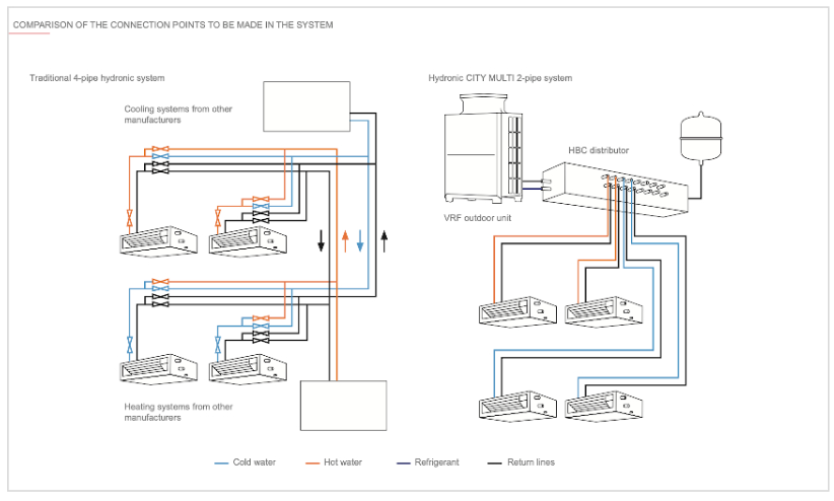 COMPARISON OF THE CONNECTION POINTS TO BE MADE IN THE SYSTEM

Traditional 4-pipe hydronic system

Cooling systems from other manufacturers

Heating systems from other manufacturers

Hydronic CITY MULTI 2-pipe system

HBC distributor

VRF outdoor unit

Cold water
Hot water
Refrigerant
Return lines