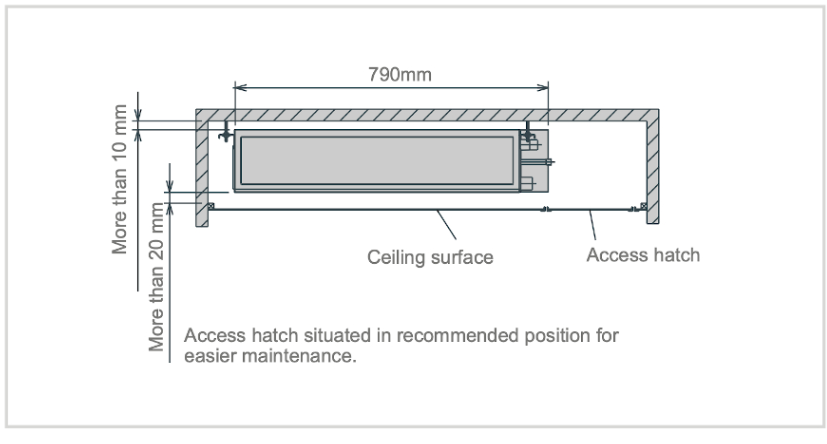 790mm

More than 10 mm

More than 20 mm

Ceiling surface

Access hatch

Access hatch situated in recommended position for easier maintenance.