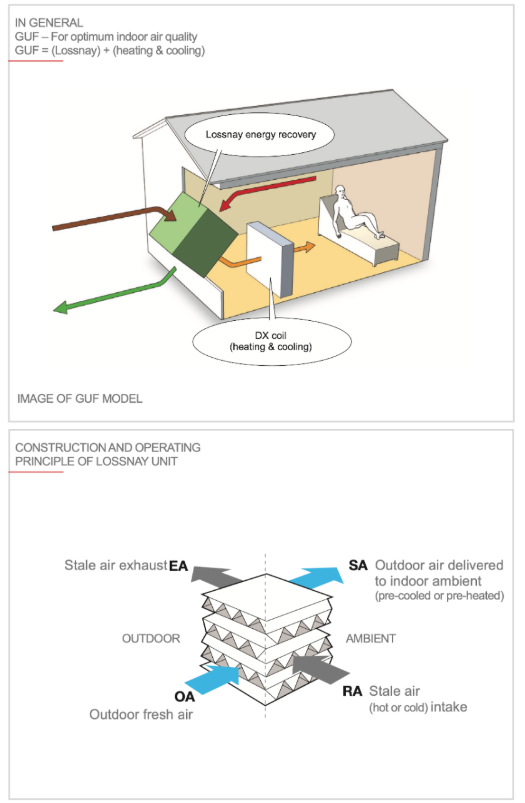 IN GENERAL
GUF – For optimum indoor air quality
GUF = (Lossnay) + (heating & cooling)

Lossnay energy recovery

DX coil
(heating & cooling)

IMAGE OF GUF MODEL

CONSTRUCTION AND OPERATING PRINCIPLE OF LOSSNAY UNIT

Stale air exhaust EA

SA Outdoor air delivered to indoor ambient
(pre-cooled or pre-heated)

OUTDOOR

AMBIENT

OA
Outdoor fresh air

RA Stale air
(hot or cold) intake