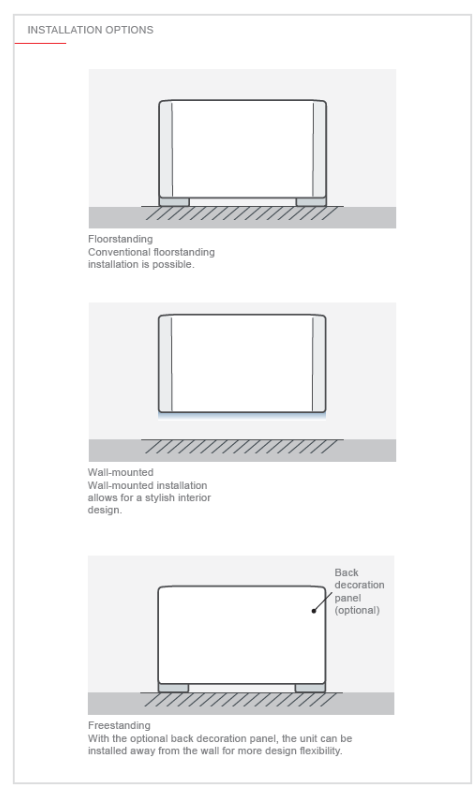 INSTALLATION OPTIONS

Floorstanding
Conventional floorstanding installation is possible.

Wall-mounted
Wall-mounted installation allows for a stylish interior design.

Back decoration panel (optional)

Freestanding
With the optional back decoration panel, the unit can be installed away from the wall for more design flexibility.