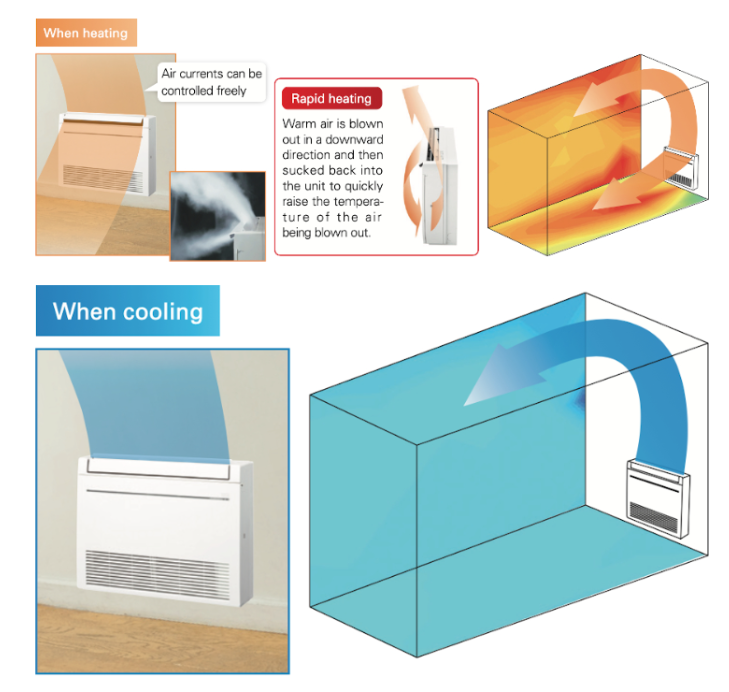 When heating

Air currents can be controlled freely

Rapid heating

Warm air is blown out in a downward direction and then sucked back into the unit to quickly raise the temperature of the air being blown out.

When cooling