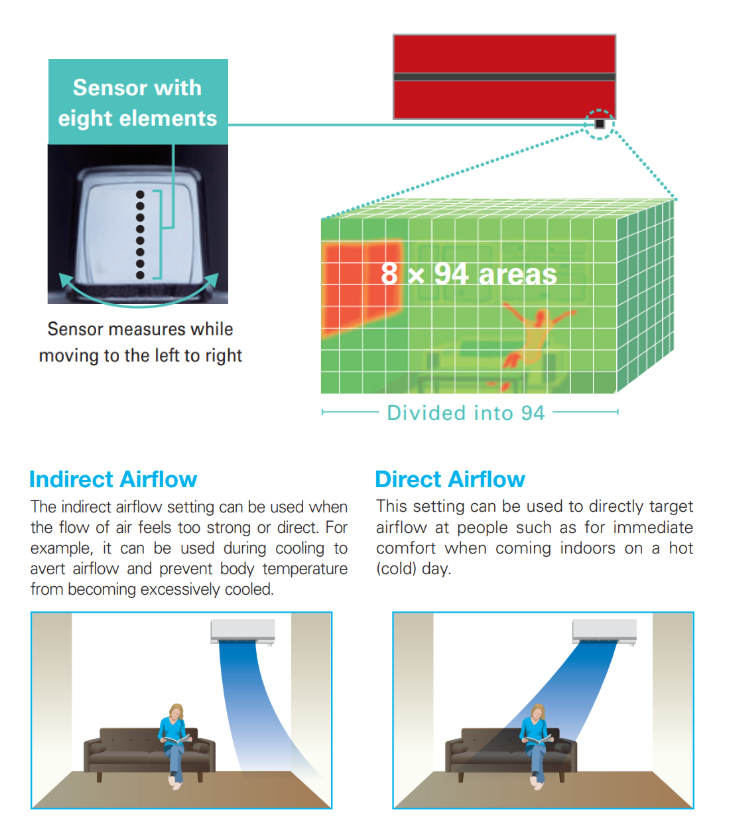 Sensor with eight elements

Sensor measures while moving to the left to right

8 × 94 areas

Divided into 94

Indirect Airflow

The indirect airflow setting can be used when the flow of air feels too strong or direct. For example, it can be used during cooling to avert airflow and prevent body temperature from becoming excessively cooled.

Direct Airflow

This setting can be used to directly target airflow at people such as for immediate comfort when coming indoors on a hot (cold) day.