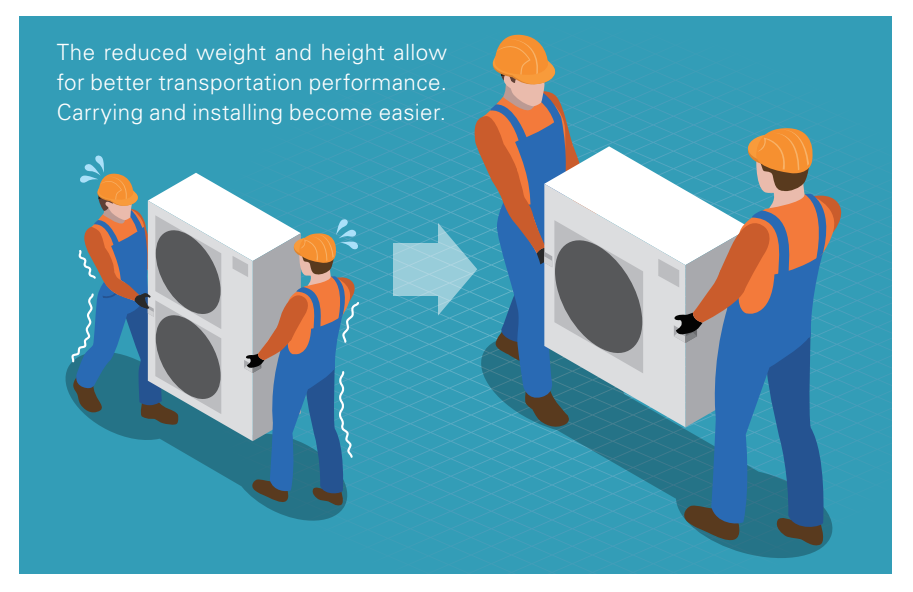 The reduced weight and height allow for better transportation performance. Carrying and installing become easier.