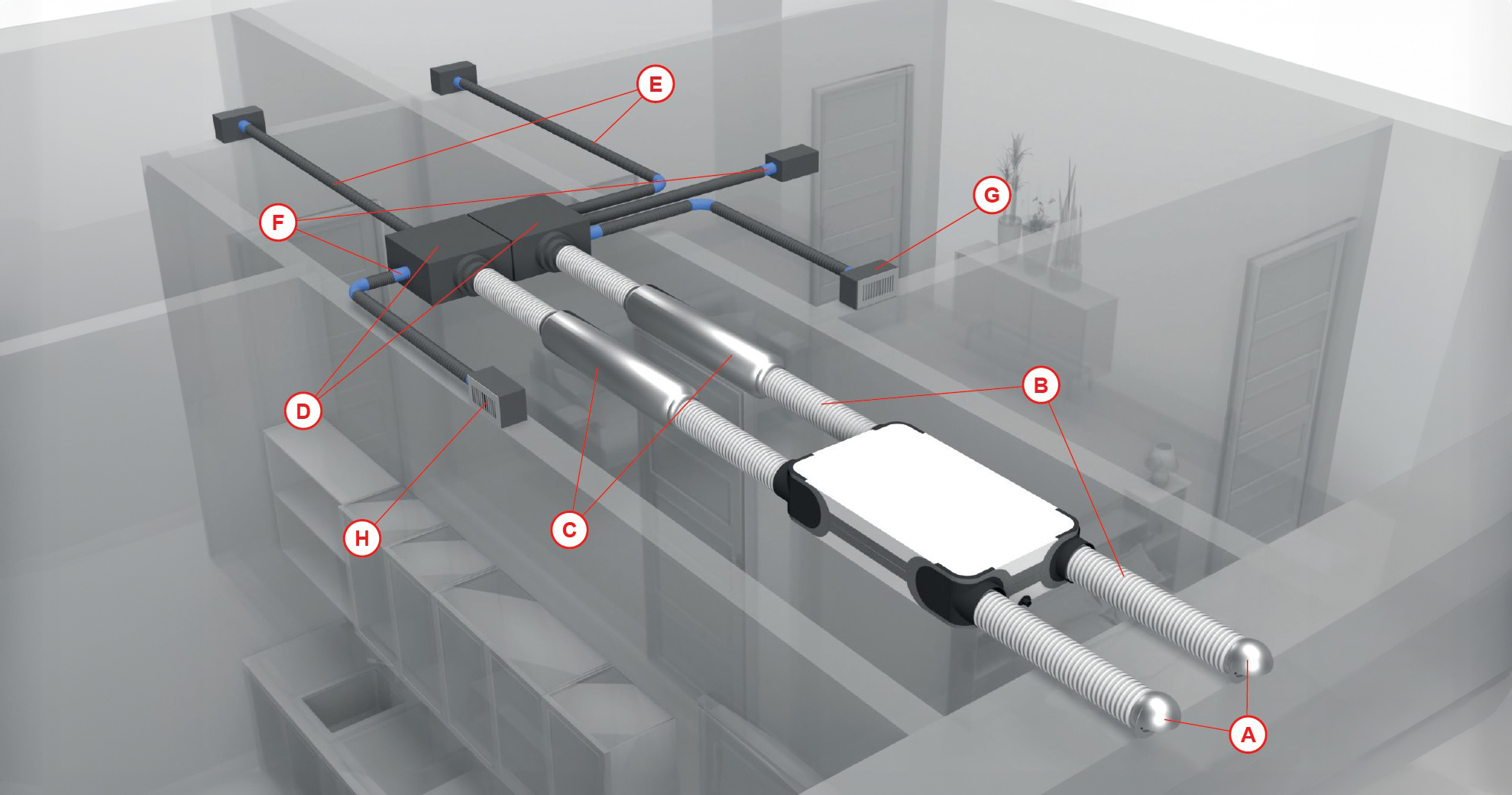 E

F

G

D

B

H

C

A